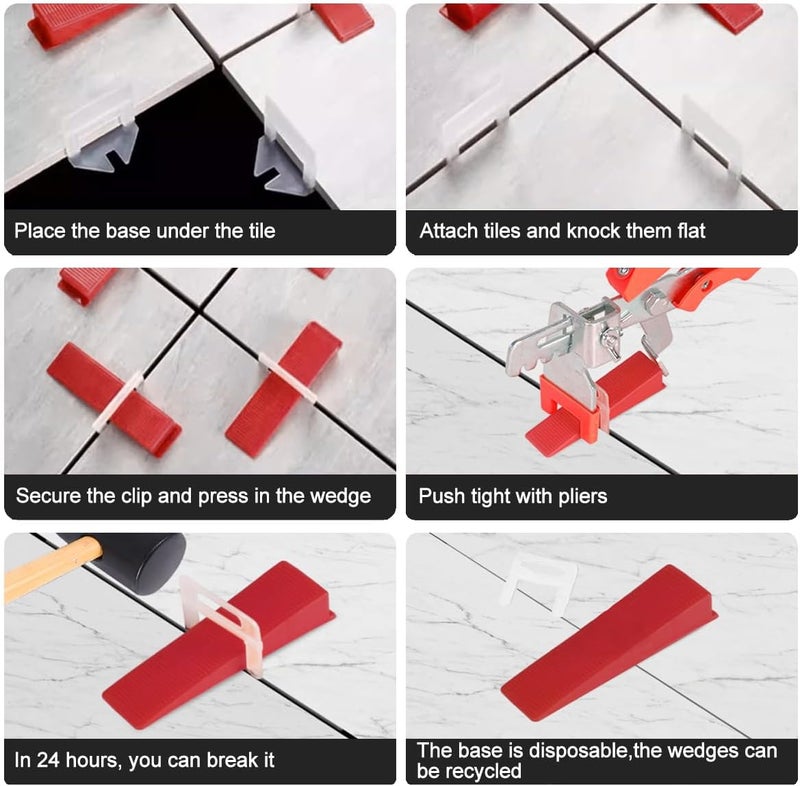 Place the base under the tile

Attach tiles and knock them flat

Secure the clip and press in the wedge

Push tight with pliers

In 24 hours, you can break it

The base is disposable,the wedges can be recycled